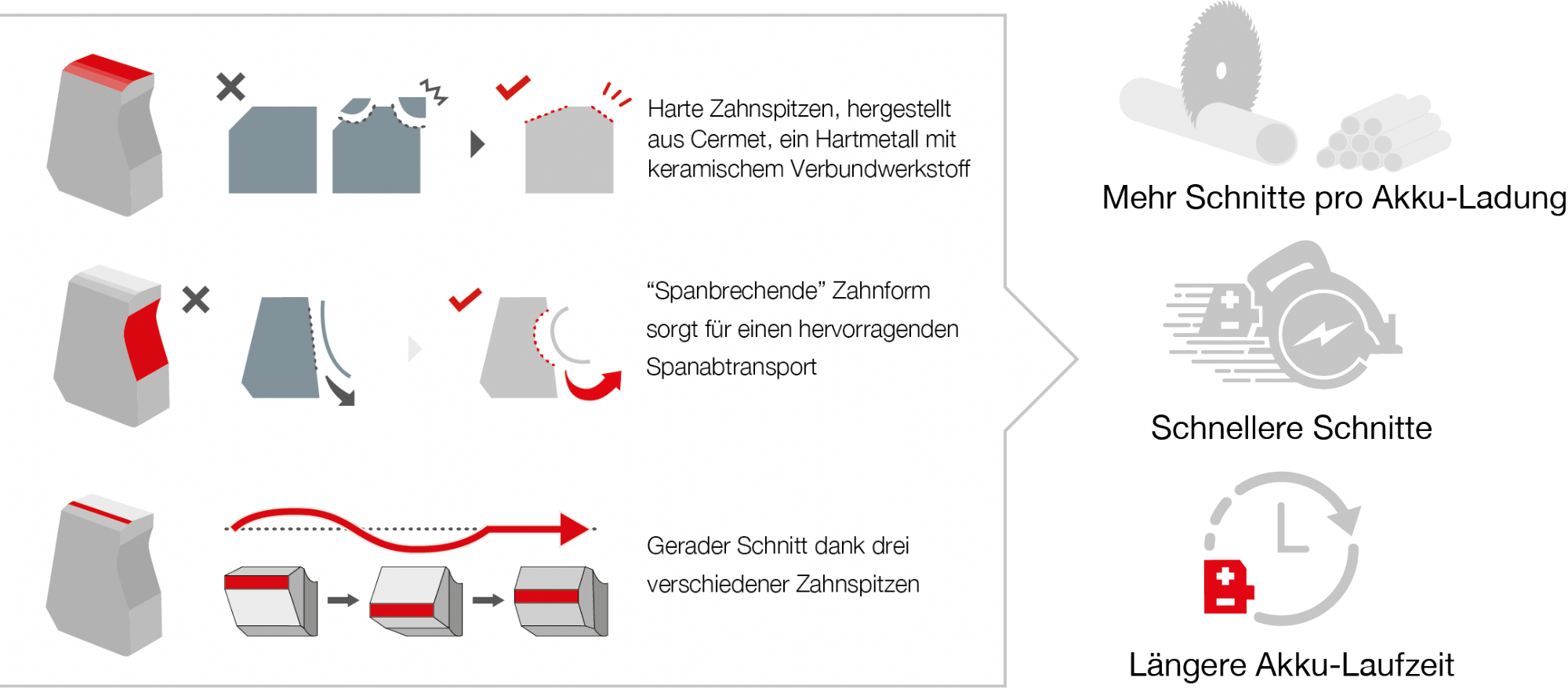 Harte Zahnspitzen, hergestellt aus Cermet, ein Hartmetall mit keramischem Verbundwerkstoff

“Spanbrechende” Zahnform sorgt für einen hervorragenden Spanabtransport

Gerader Schnitt dank drei verschiedener Zahnspitzen

Mehr Schnitte pro Akku-Ladung

Schnellere Schnitte

Längere Akku-Laufzeit